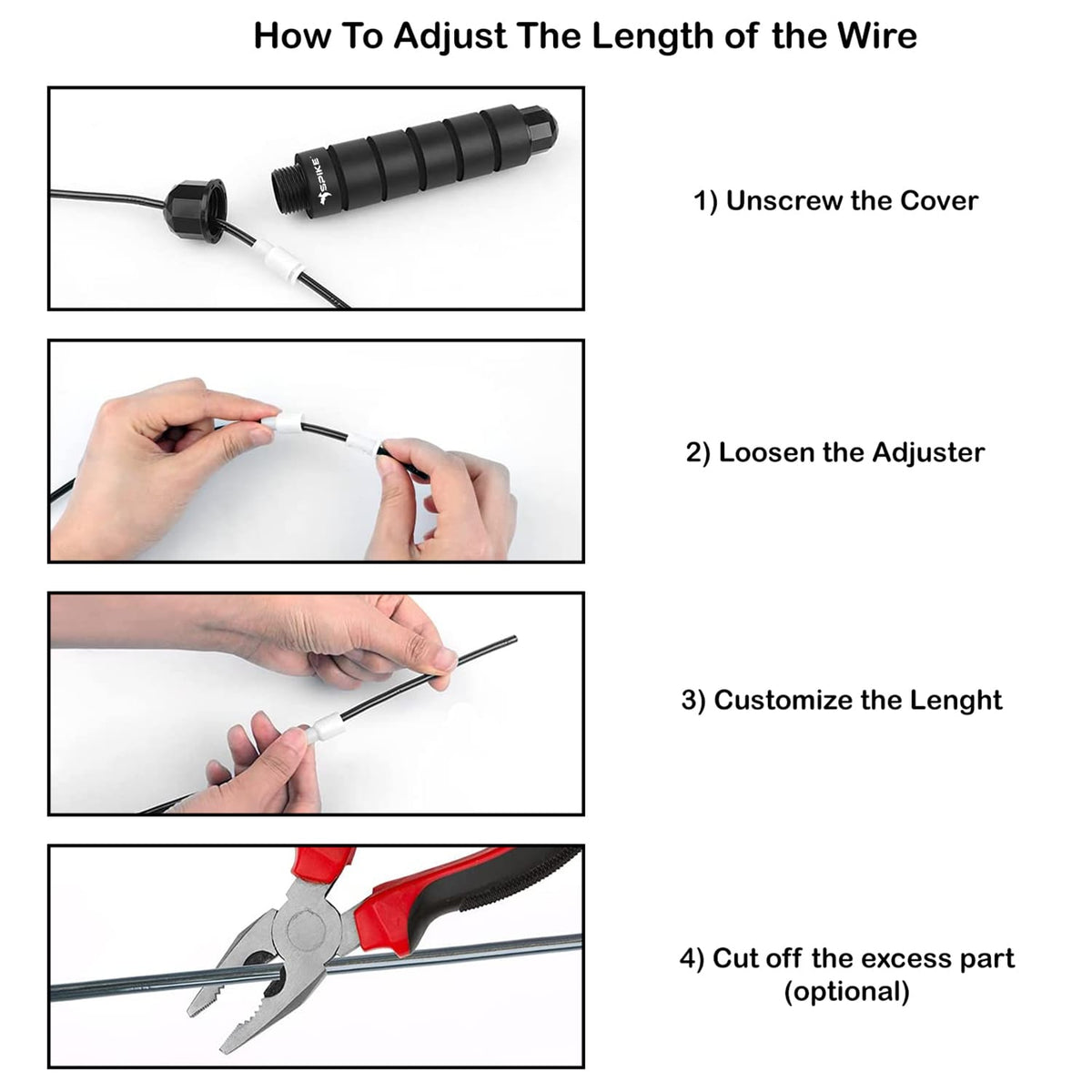 How To Adjust The Length of the Wire

SPIKE

1) Unscrew the Cover

2) Loosen the Adjuster

3) Customize the Lenght

4) Cut off the excess part (optional)